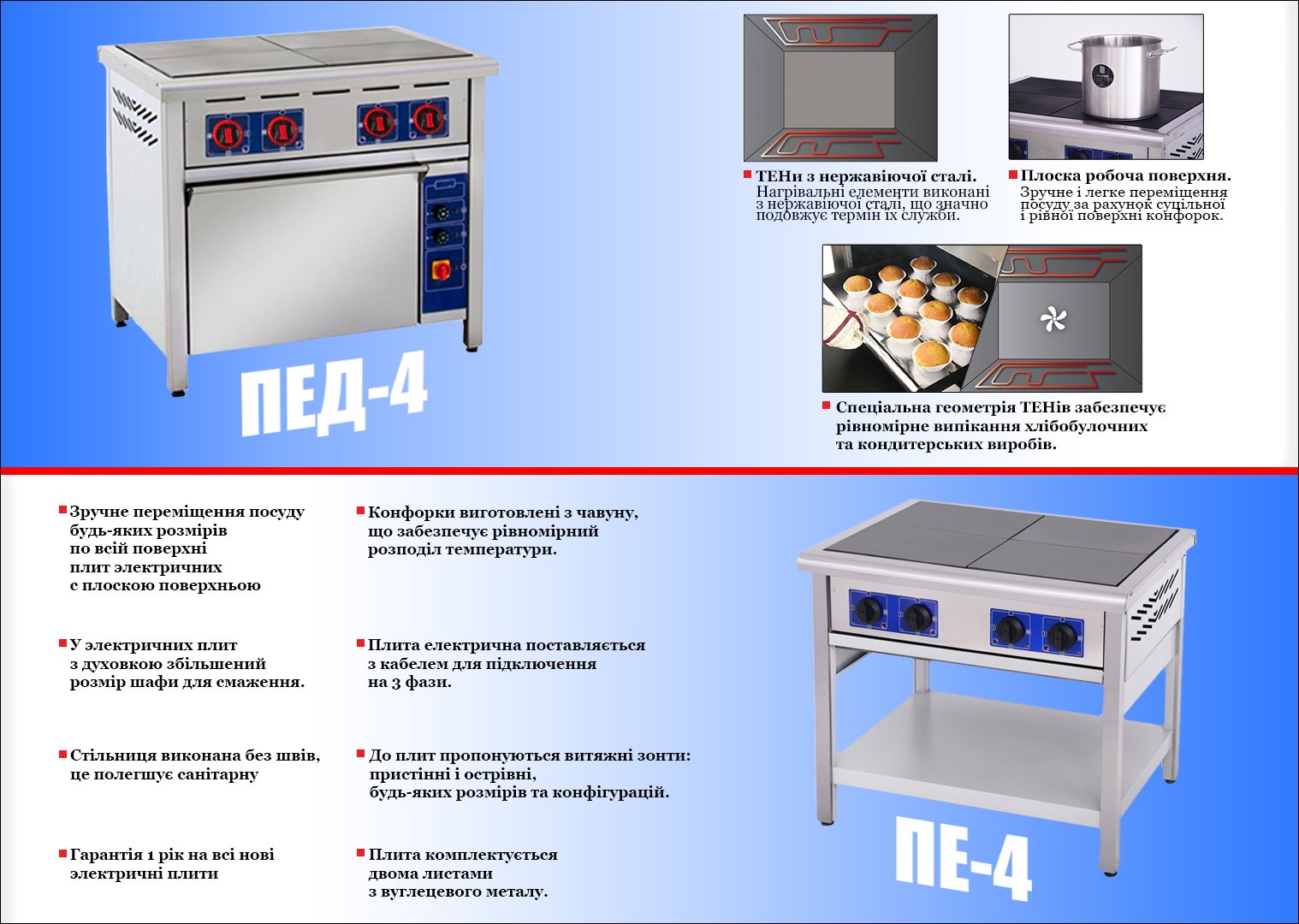 ПЕД-4

ТЕНи з нержавіючої сталі. Нагрівальні елементи виконані з нержавіючої сталі, що значно подовжує термін їх служби.

Плоска робоча поверхня. Зручне і легке переміщення посуду за рахунок суцільної і рівної поверхні конфорок.

Спеціальна геометрія ТЕНів забезпечує рівномірне випікання хлібобулочних та кондитерських виробів.

Зручне переміщення посуду будь-яких розмірів по всій поверхні плит электричних с плоскою поверхньою

У электричних плит з духовкою збільшений розмір шафи для смаження.

Стільниця виконана без швів, це полегшує санітарну

Гарантія 1 рік на всі нові электричні плити

Конфорки виготовлені з чавуну, що забезпечує рівномірний розподіл температури.

Плита електрична поставляється з кабелем для підключення на 3 фази.

До плит пропонуються витяжні зонти: пристінні і острівні, будь-яких розмірів та конфігурацій.

Плита комплектується двома листами з вуглецевого металу.

ПЕ-4